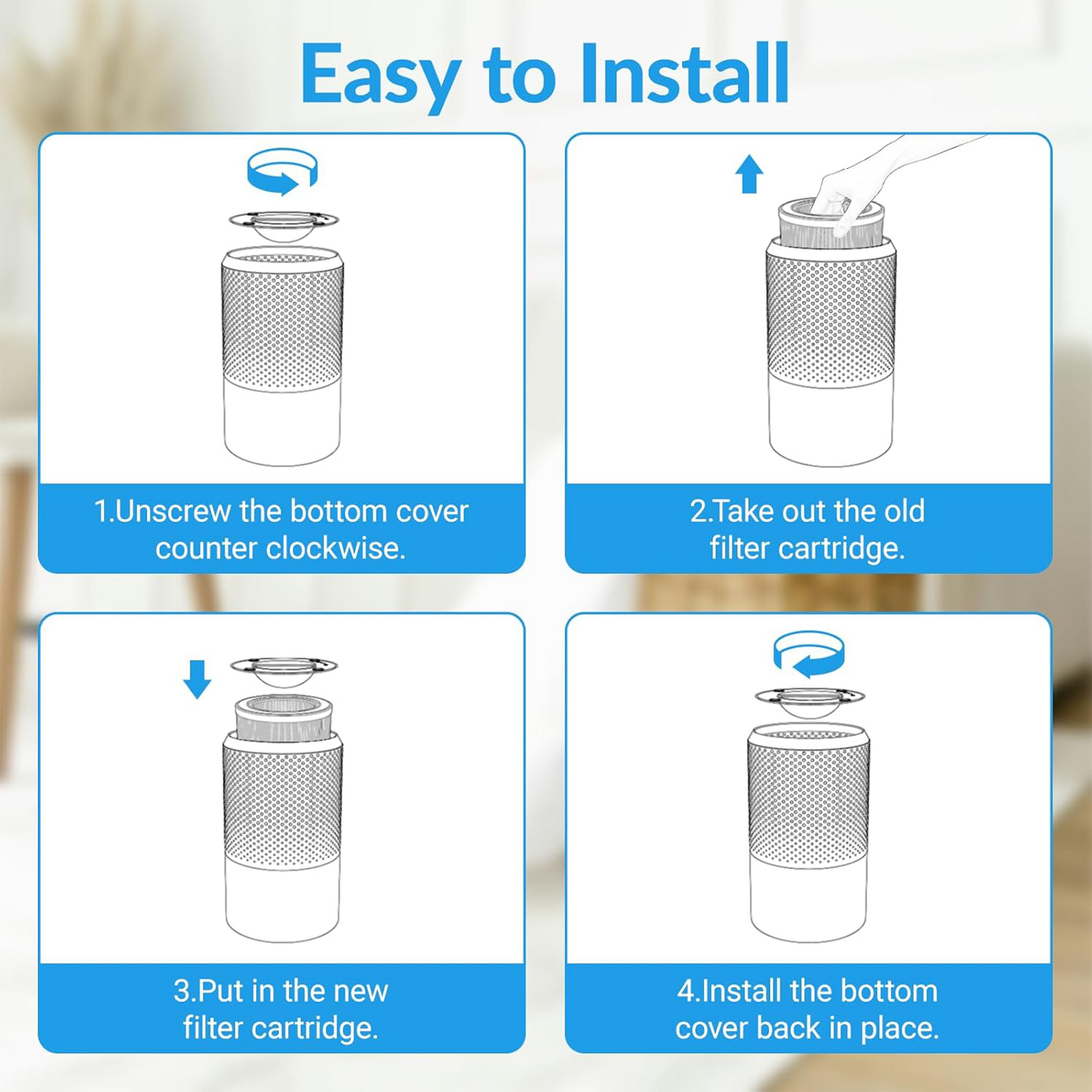 Easy to Install

1.Unscrew the bottom cover counter clockwise.

2.Take out the old filter cartridge.

3.Put in the new filter cartridge.

4.Install the bottom cover back in place.